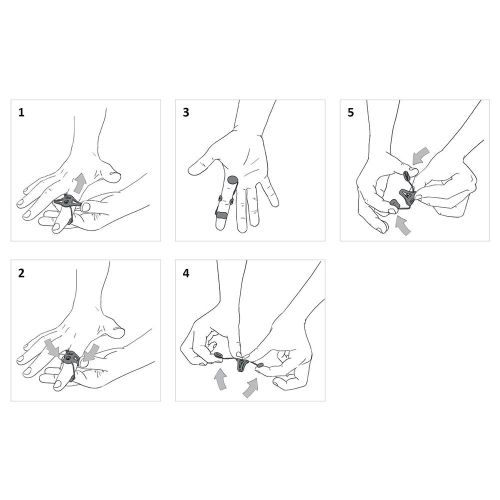 1

3

5

2

4