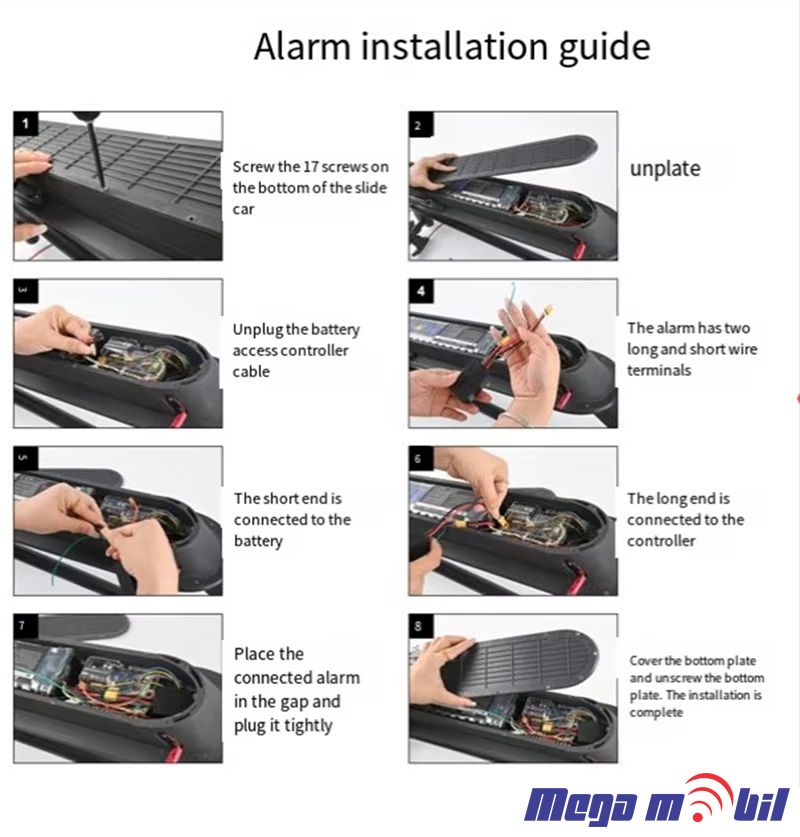 Alarm installation guide

1

Screw the 17 screws on the bottom of the slide car

2

unplate

3

Unplug the battery access controller cable

4

The alarm has two long and short wire terminals

5

The short end is connected to the battery

6

The long end is connected to the controller

7

Place the connected alarm in the gap and plug it tightly

8

Cover the bottom plate and unscrew the bottom plate. The installation is complete

Mega mobil