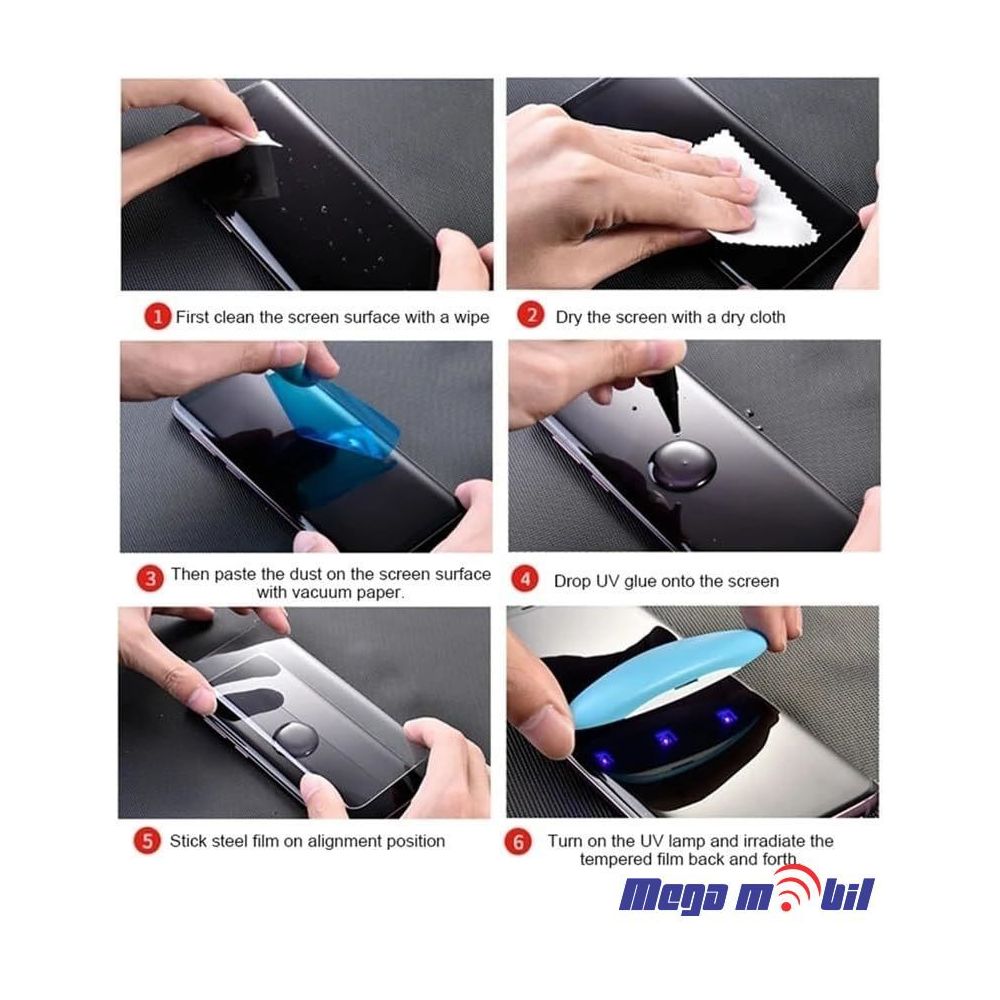 1 First clean the screen surface with a wipe

2 Dry the screen with a dry cloth

3 Then paste the dust on the screen surface with vacuum paper.

4 Drop UV glue onto the screen

5 Stick steel film on alignment position

6 Turn on the UV lamp and irradiate the tempered film back and forth

Mega mobil