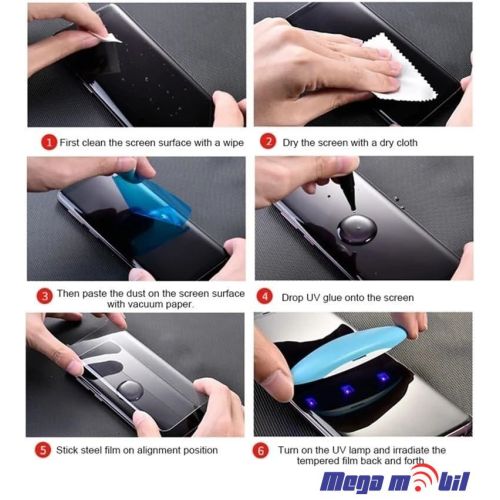 1 First clean the screen surface with a wipe

2 Dry the screen with a dry cloth

3 Then paste the dust on the screen surface with vacuum paper.

4 Drop UV glue onto the screen

5 Stick steel film on alignment position

6 Turn on the UV lamp and irradiate the tempered film back and forth

Mega mobil