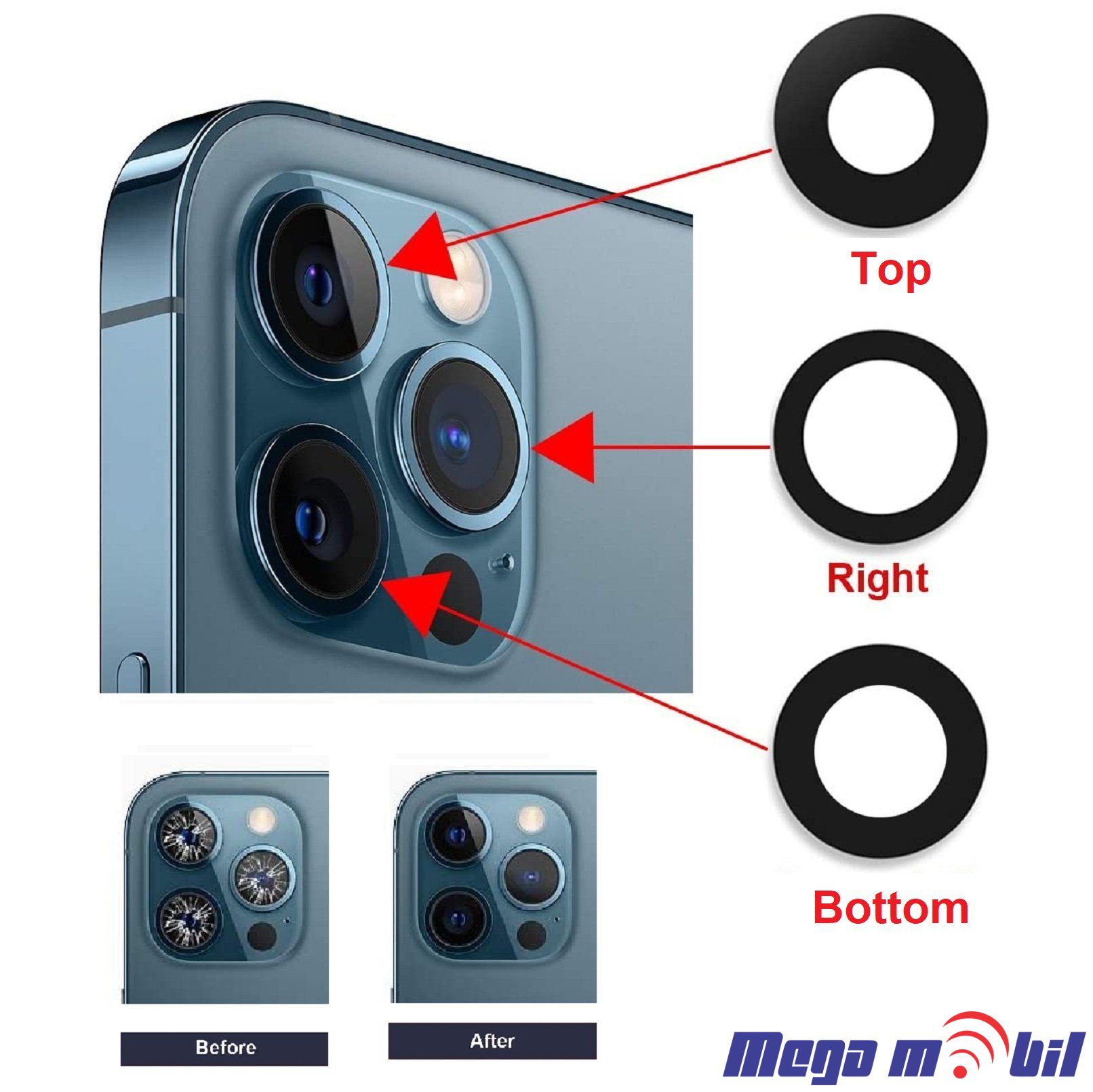 Top

Right

Bottom

Before

After

Mega mobil